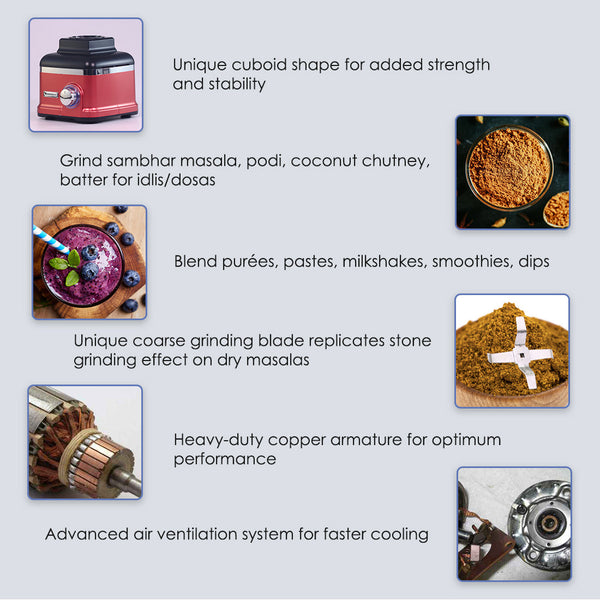 Unique cuboid shape for added strength and stability

Grind sambhar masala, podi, coconut chutney, batter for idlis/dosas

Blend purées, pastes, milkshakes, smoothies, dips

Unique coarse grinding blade replicates stone grinding effect on dry masalas

Heavy-duty copper armature for optimum performance

Advanced air ventilation system for faster cooling