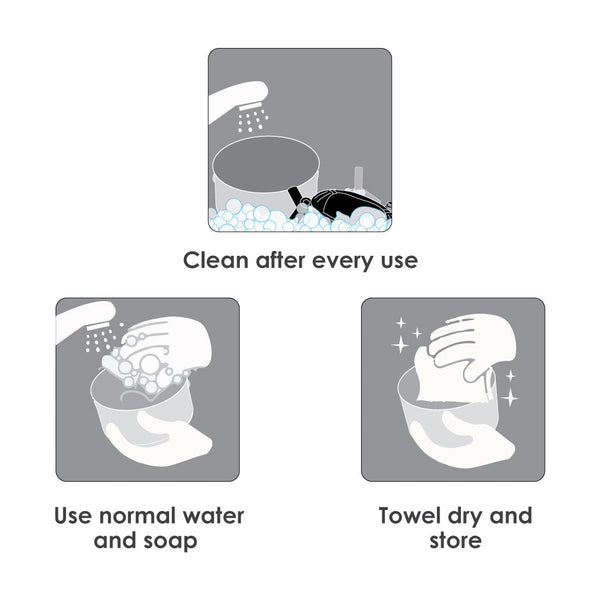 Clean after every use

Use normal water and soap

Towel dry and store