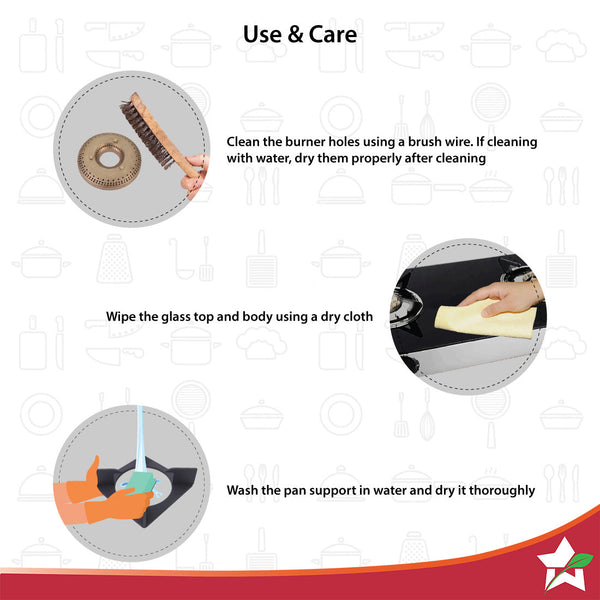 Use & Care

Clean the burner holes using a brush wire. If cleaning with water, dry them properly after cleaning

Wipe the glass top and body using a dry cloth

Wash the pan support in water and dry it thoroughly