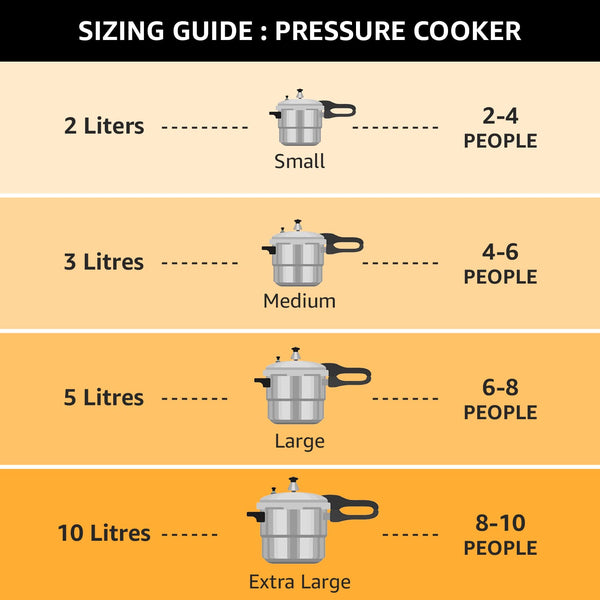 SIZING GUIDE : PRESSURE COOKER

2 Liters

Small

2-4 PEOPLE

3 Litres

Medium

4-6 PEOPLE

5 Litres

Large

6-8 PEOPLE

10 Litres

Extra Large

8-10 PEOPLE