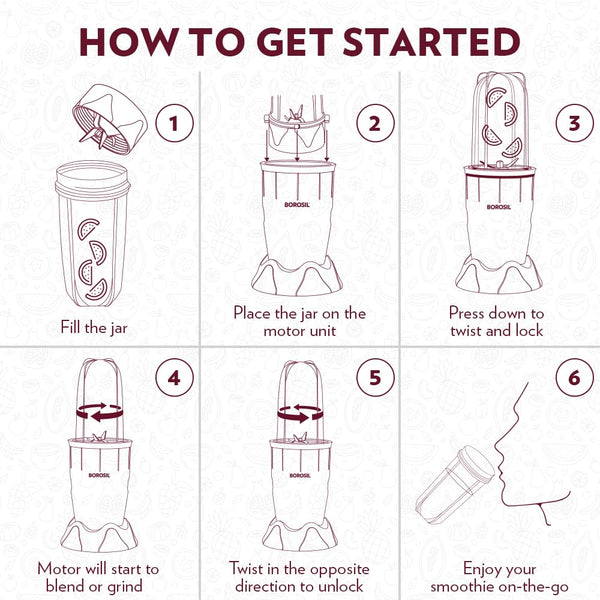 HOW TO GET STARTED

1

Fill the jar

2

BOROSIL

Place the jar on the motor unit

3

BOROSIL

Press down to twist and lock

4

BOROSIL

Motor will start to blend or grind

5

BOROSIL

Twist in the opposite direction to unlock

6

Enjoy your smoothie on-the-go