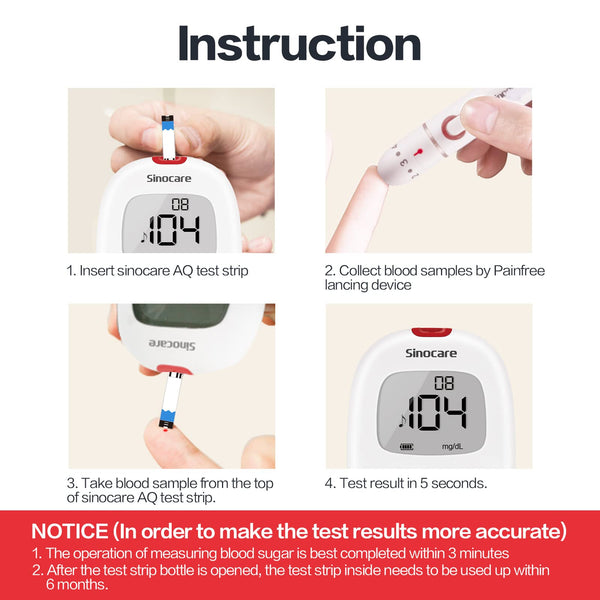 Instruction

Sinocare

08

104

1. Insert sinocare AQ test strip

2. Collect blood samples by Painfree lancing device

Sinocare

3. Take blood sample from the top of sinocare AQ test strip.

Sinocare

08

104

mg/dL

4. Test result in 5 seconds.

NOTICE (In order to make the test results more accurate)

1. The operation of measuring blood sugar is best completed within 3 minutes

2. After the test strip bottle is opened, the test strip inside needs to be used up within 6 months.