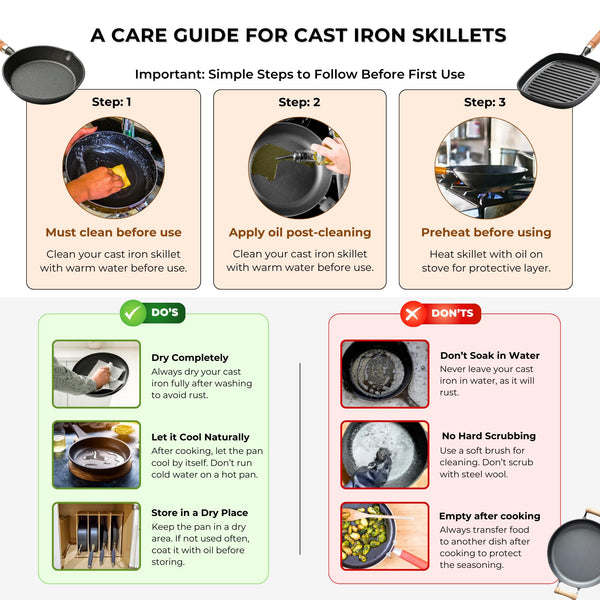 A CARE GUIDE FOR CAST IRON SKILLETS

Important: Simple Steps to Follow Before First Use

Step: 1

Must clean before use

Clean your cast iron skillet with warm water before use.

Step: 2

Apply oil post-cleaning

Clean your cast iron skillet with warm water before use.

Step: 3

Preheat before using

Heat skillet with oil on stove for protective layer.

DO'S

Dry Completely
Always dry your cast iron fully after washing to avoid rust.

Let it Cool Naturally
After cooking, let the pan cool by itself. Don't run cold water on a hot pan.

Store in a Dry Place
Keep the pan in a dry area. If not used often, coat it with oil before storing.

DON'TS

Don't Soak in Water
Never leave your cast iron in water, as it will rust.

No Hard Scrubbing
Use a soft brush for cleaning. Don't scrub with steel wool.

Empty after cooking
Always transfer food to another dish after cooking to protect the seasoning.