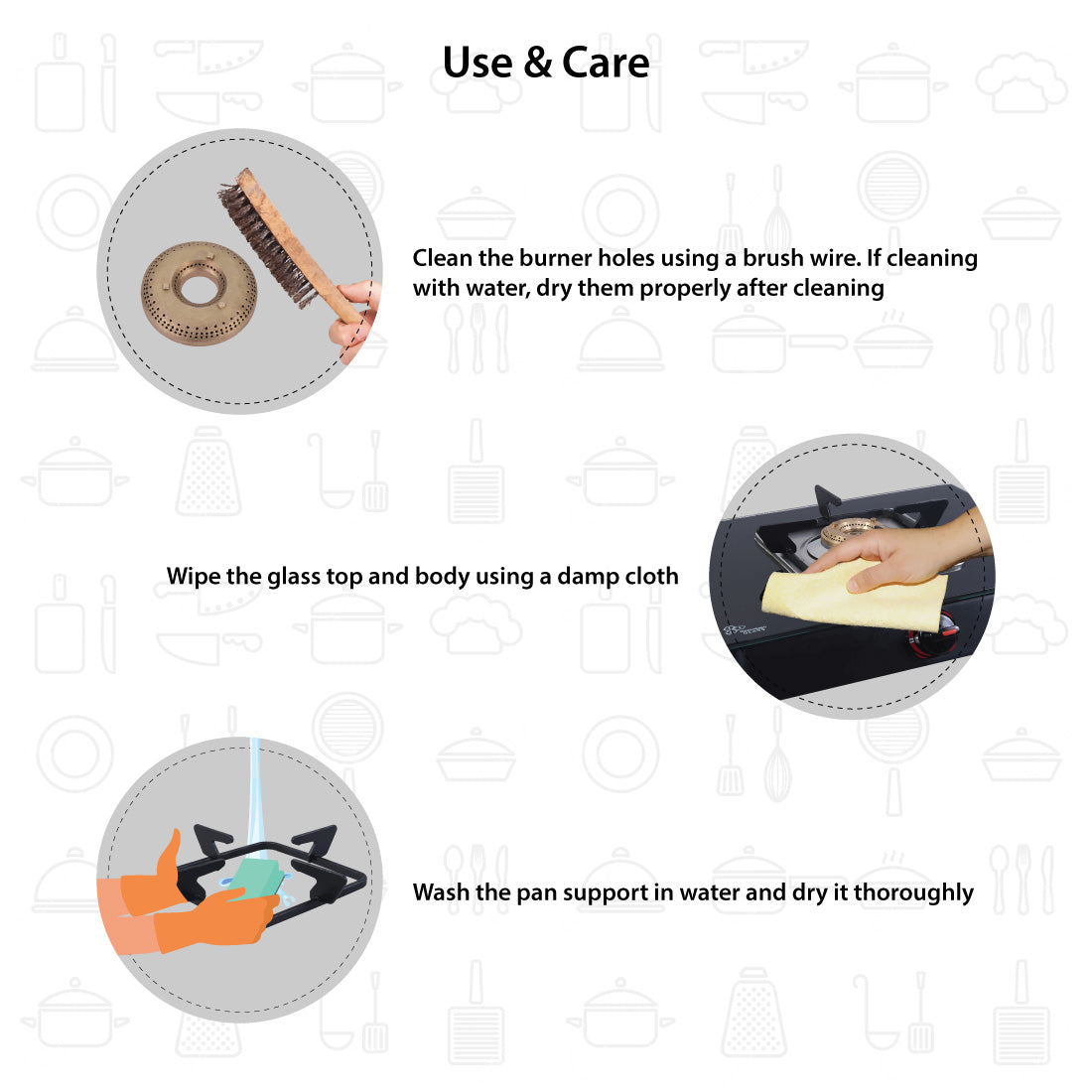 Use & Care

Clean the burner holes using a brush wire. If cleaning with water, dry them properly after cleaning

Wipe the glass top and body using a damp cloth

Wash the pan support in water and dry it thoroughly