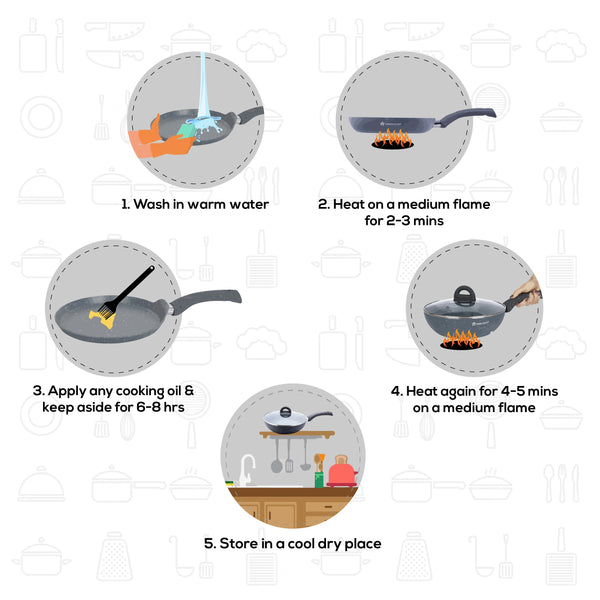 1. Wash in warm water

2. Heat on a medium flame for 2-3 mins

3. Apply any cooking oil & keep aside for 6-8 hrs

4. Heat again for 4-5 mins on a medium flame

5. Store in a cool dry place