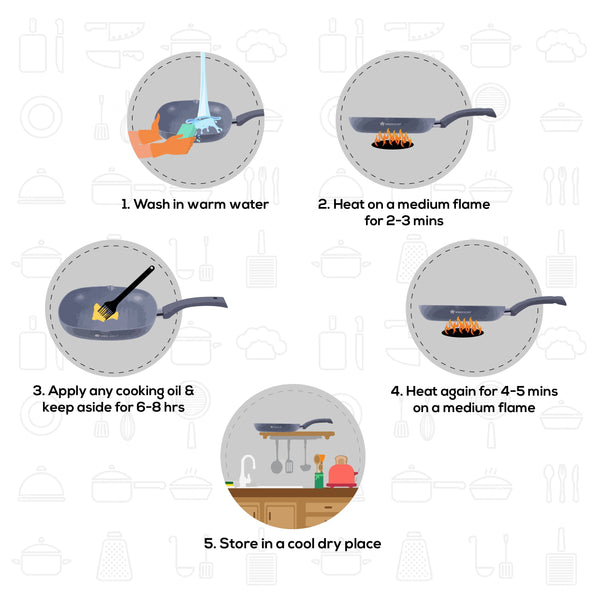 1. Wash in warm water

2. Heat on a medium flame for 2-3 mins

3. Apply any cooking oil & keep aside for 6-8 hrs

4. Heat again for 4-5 mins on a medium flame

5. Store in a cool dry place