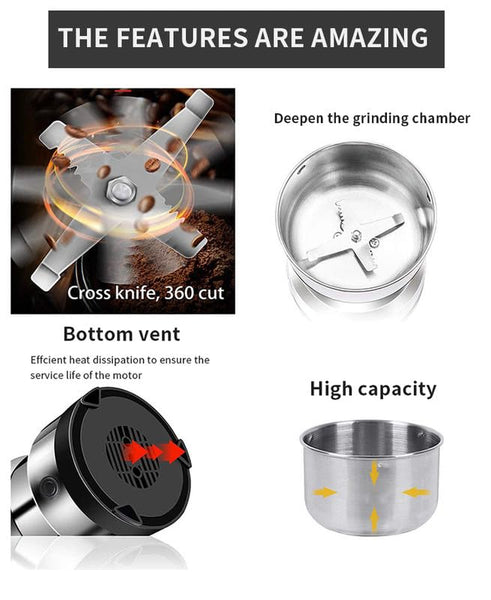 THE FEATURES ARE AMAZING

Cross knife, 360 cut

Deepen the grinding chamber

Bottom vent

Effcient heat dissipation to ensure the service life of the motor

High capacity