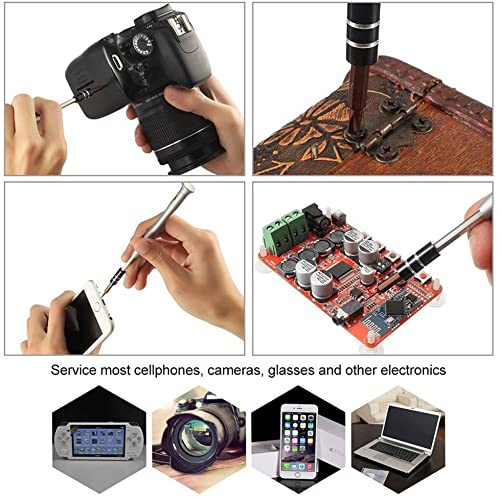 Service most cellphones, cameras, glasses and other electronics