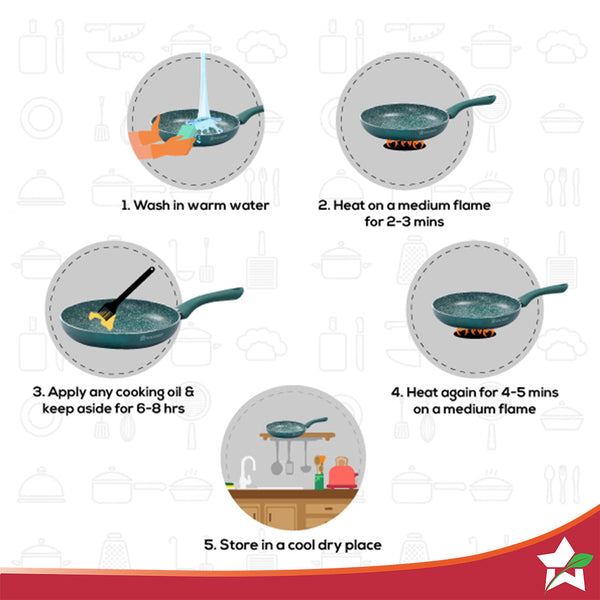 1. Wash in warm water

2. Heat on a medium flame for 2-3 mins

3. Apply any cooking oil & keep aside for 6-8 hrs

4. Heat again for 4-5 mins on a medium flame

5. Store in a cool dry place