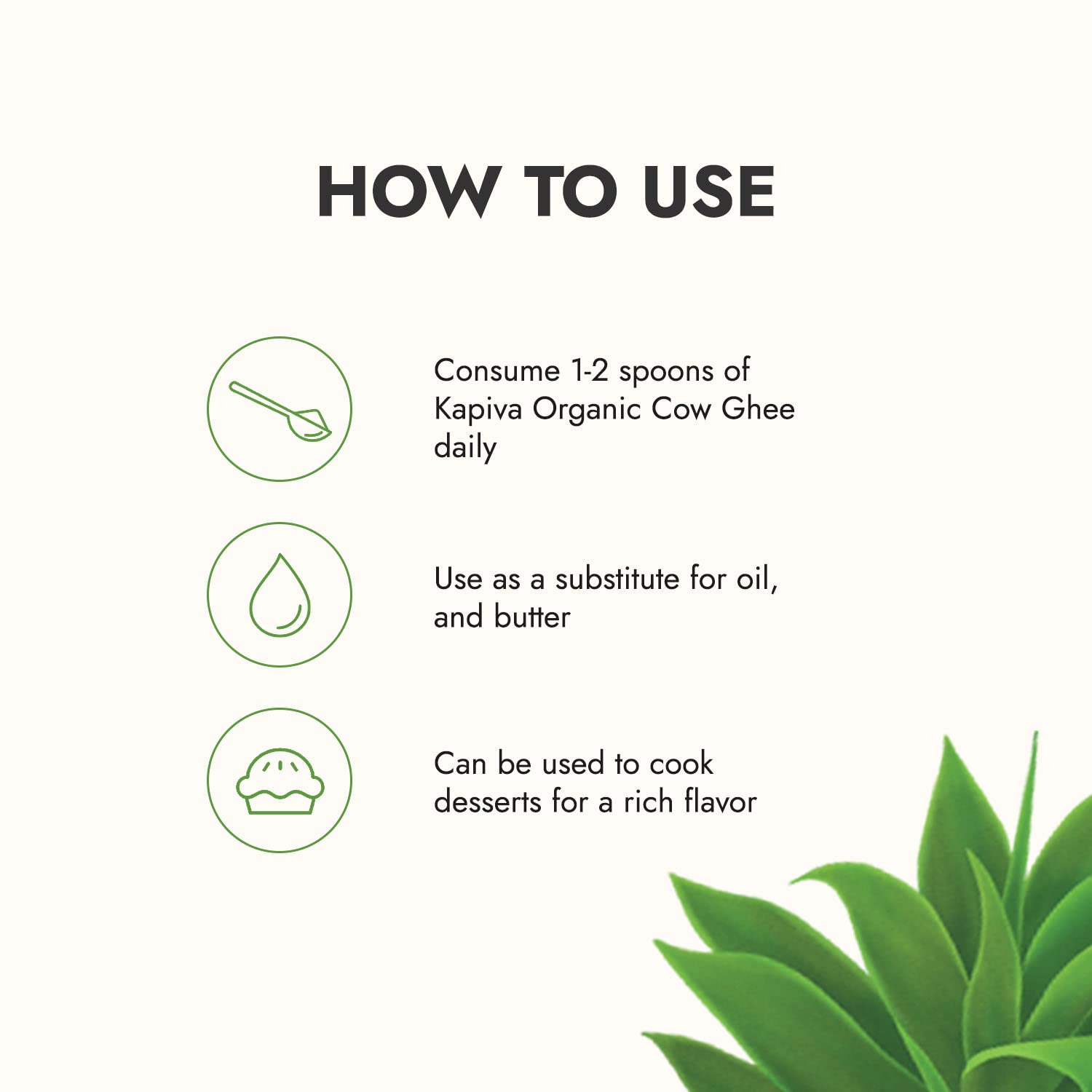 HOW TO USE

Consume 1-2 spoons of Kapiva Organic Cow Ghee daily

Use as a substitute for oil, and butter

Can be used to cook desserts for a rich flavor