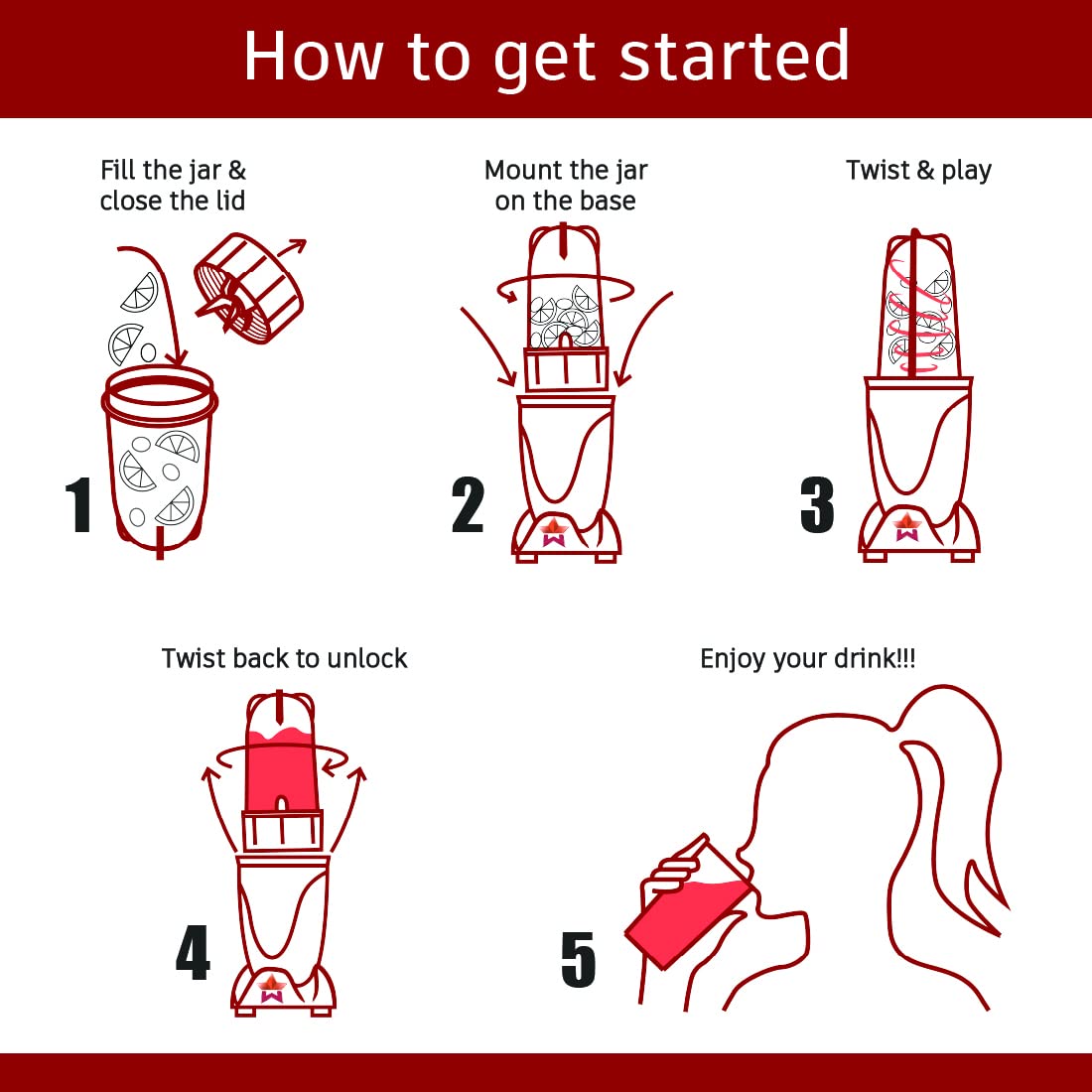 How to get started

Fill the jar & close the lid

1

Mount the jar on the base

2

Twist & play

3

Twist back to unlock

4

Enjoy your drink!!!

5