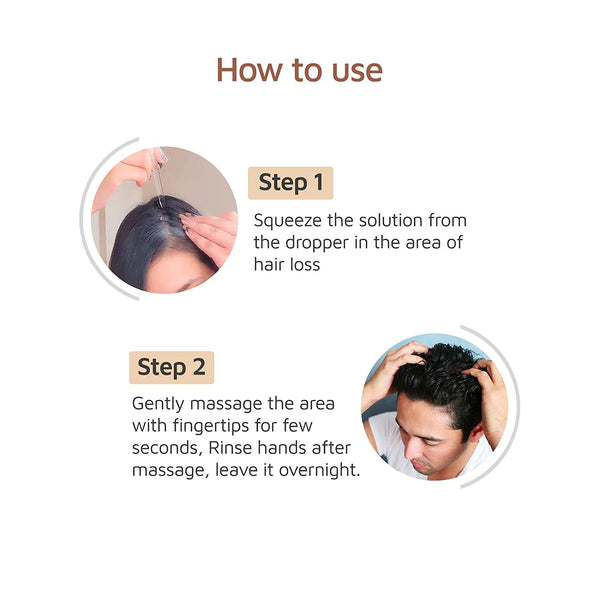 How to use

Step 1

Squeeze the solution from the dropper in the area of hair loss

Step 2

Gently massage the area with fingertips for few seconds, Rinse hands after massage, leave it overnight.