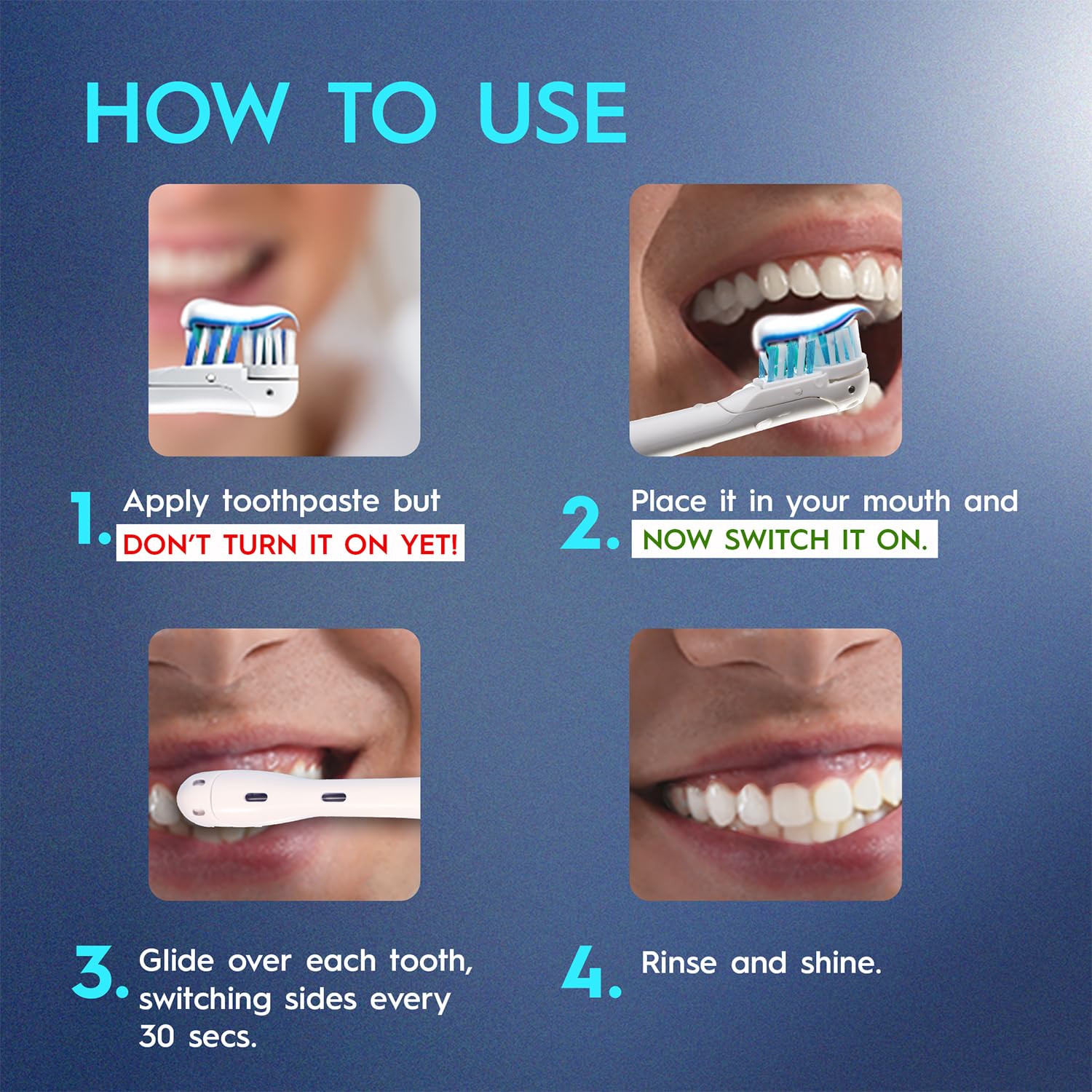 HOW TO USE

1. Apply toothpaste but DON'T TURN IT ON YET!

2. Place it in your mouth and NOW SWITCH IT ON.

3. Glide over each tooth, switching sides every 30 secs.

4. Rinse and shine.