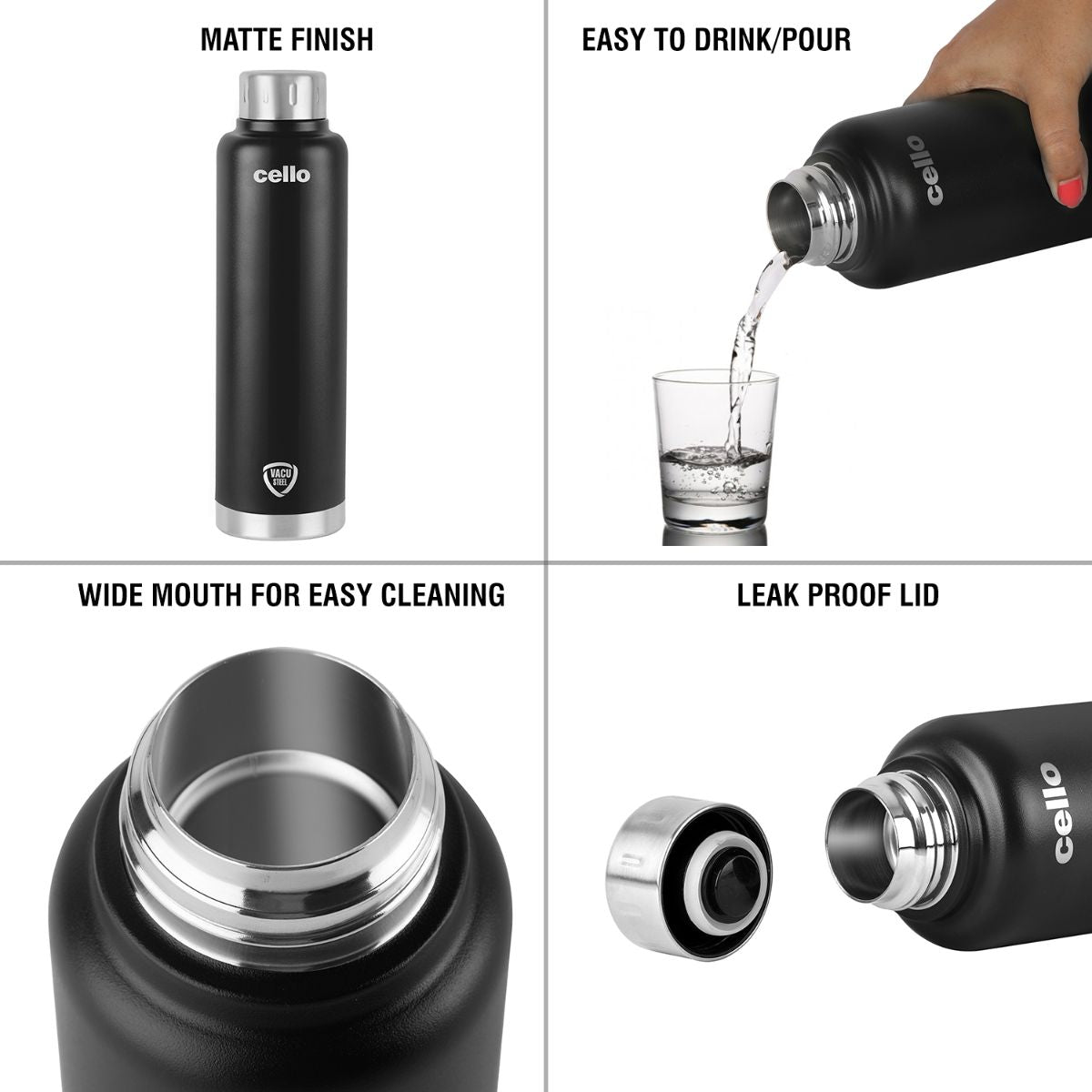 MATTE FINISH

cello

VACU STEEL

EASY TO DRINK/POUR

cello

WIDE MOUTH FOR EASY CLEANING

LEAK PROOF LID

cello