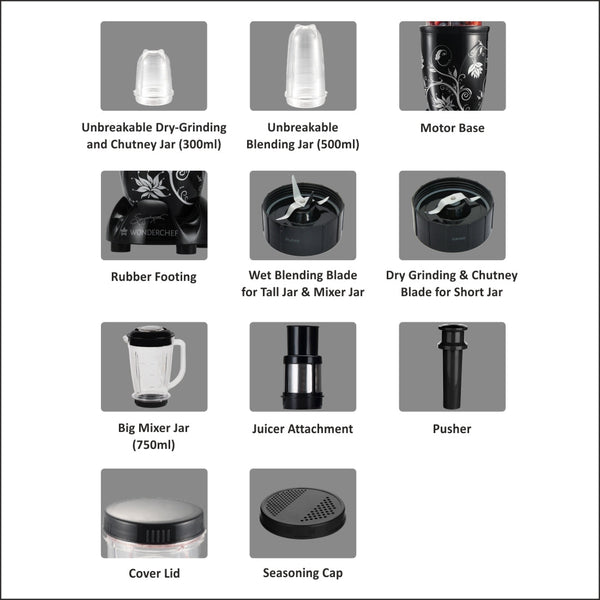 Unbreakable Dry-Grinding and Chutney Jar (300ml)

Unbreakable Blending Jar (500ml)

Motor Base

WONDERCHEF

Rubber Footing

Wet Blending Blade for Tall Jar & Mixer Jar

Dry Grinding & Chutney Blade for Short Jar

Big Mixer Jar (750ml)

Juicer Attachment

Pusher

Cover Lid

Seasoning Cap