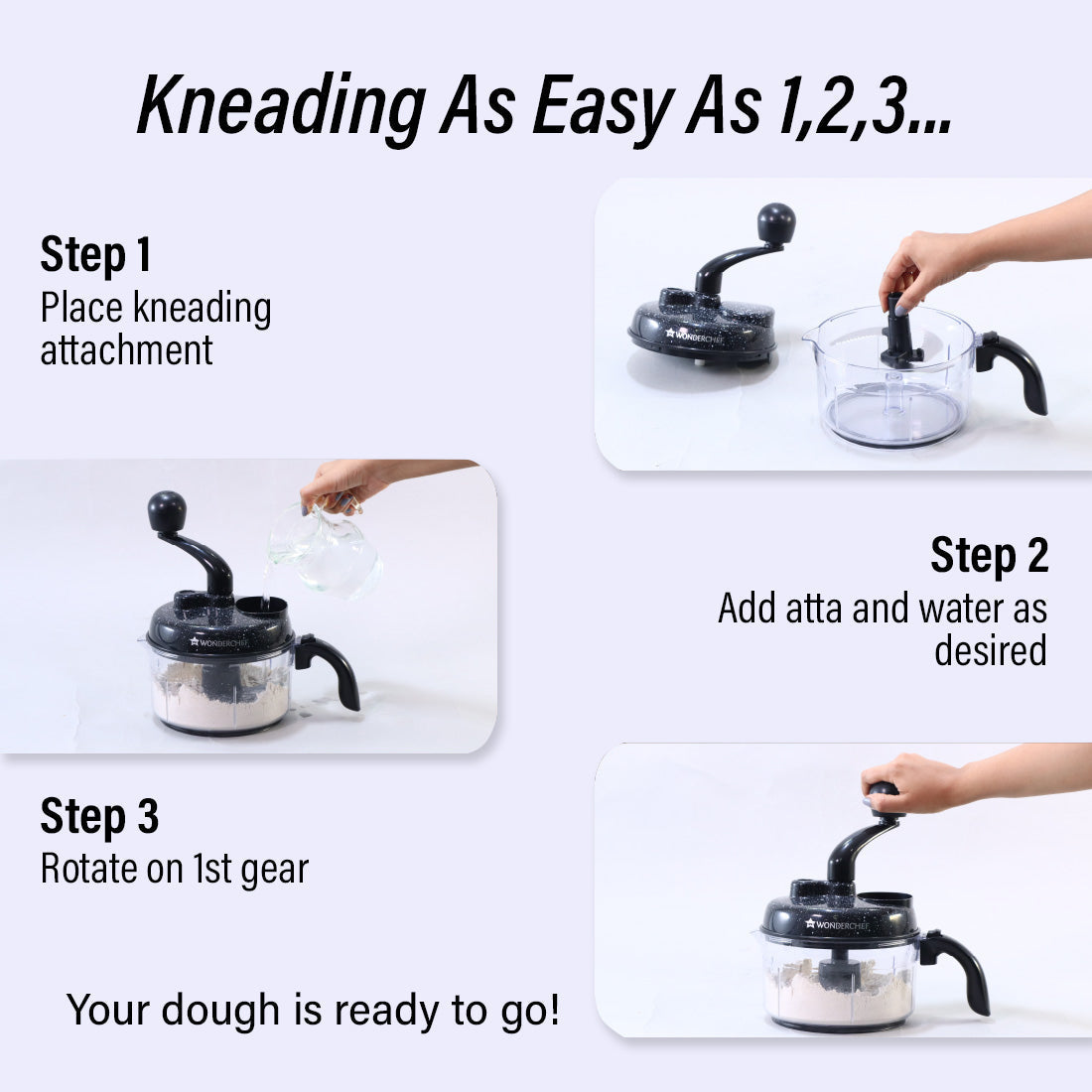 Kneading As Easy As 1,2,3...

Step 1
Place kneading attachment

WONDERCHEF

WONDERCHEF

Step 2
Add atta and water as desired

Step 3
Rotate on 1st gear

WONDERCHEF

Your dough is ready to go!