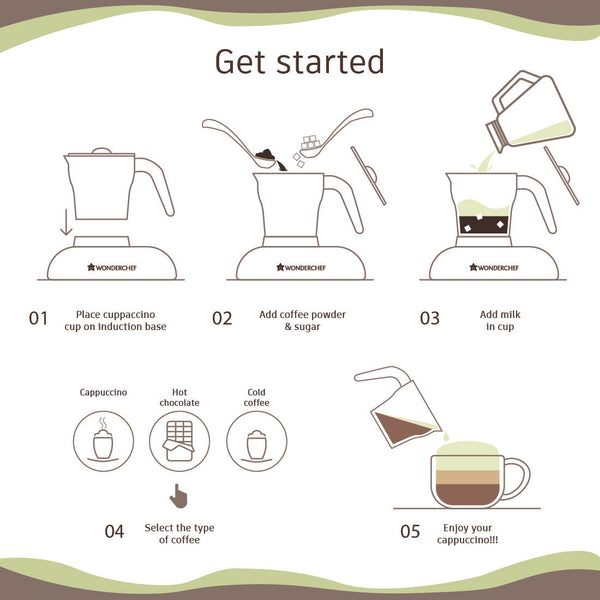 Get started

WONDERCHEF

WONDERCHEF

WONDERCHEF

01 Place cuppaccino cup on induction base

02 Add coffee powder & sugar

03 Add milk in cup

Cappuccino

Hot chocolate

Cold coffee

04 Select the type of coffee

05 Enjoy your cappuccino!!!